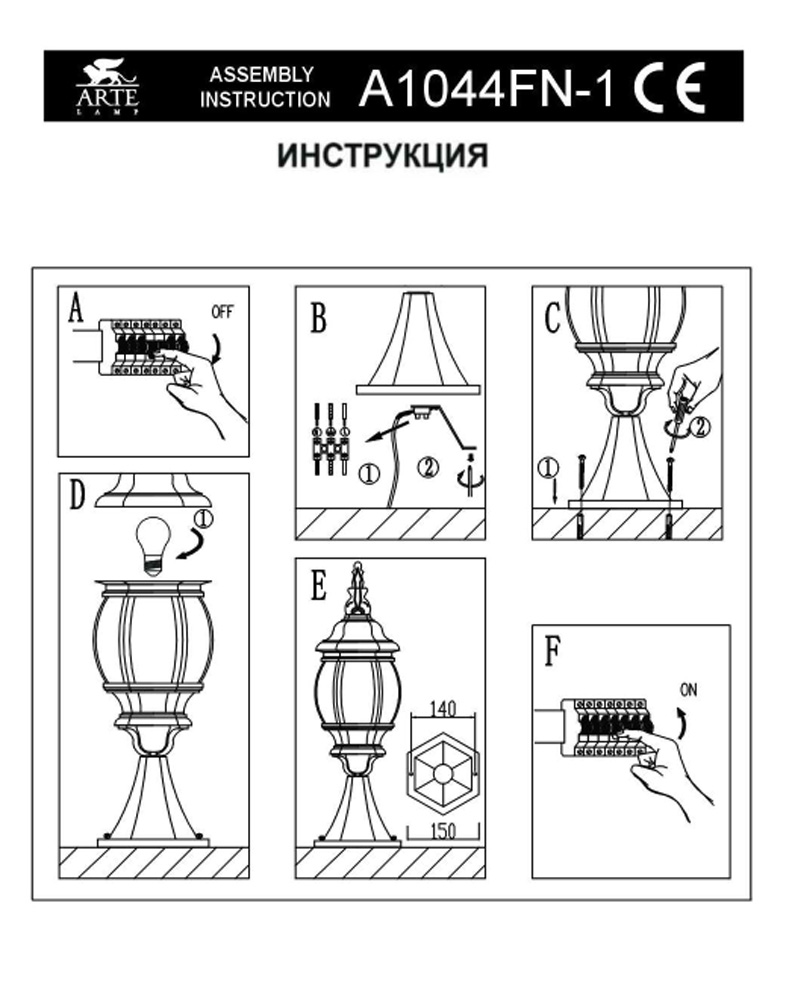 ARTE LAMP ASSEMBLY INSTRUCTION A1044FN-1 CE

ИНСТРУКЦИЯ

A
OFF

B
①
②

C
①
②

D
①

E
140
150

F
ON