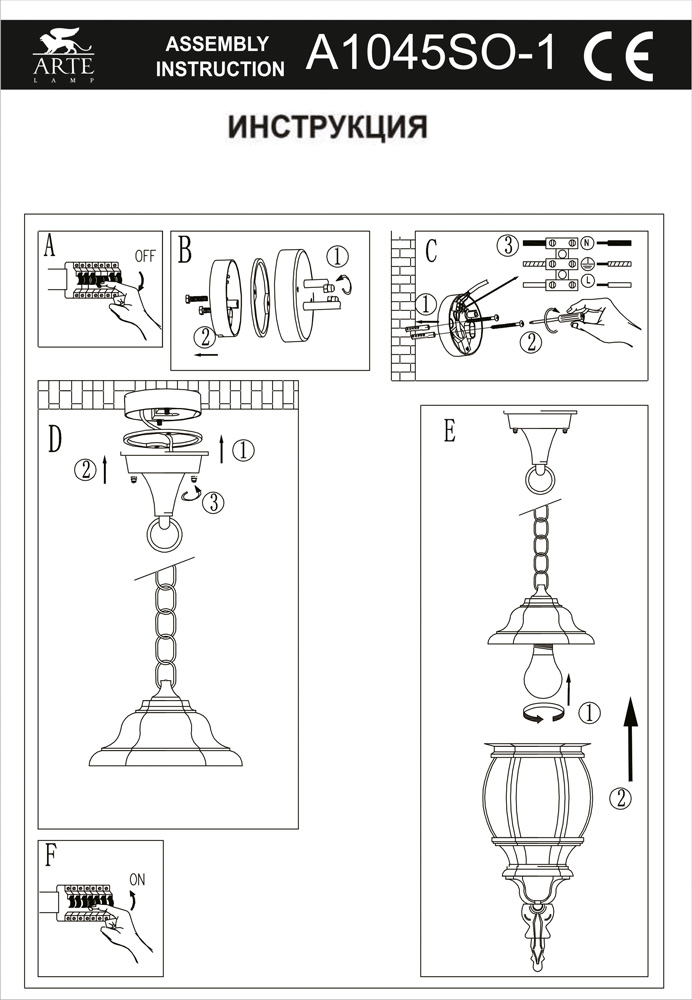 ARTE LAMP

ASSEMBLY INSTRUCTION

A1045SO-1

CE

ИНСТРУКЦИЯ

A

OFF

B

①

②

C

③

N

L

①

②

D

②

①

③

E

①

②

F

ON