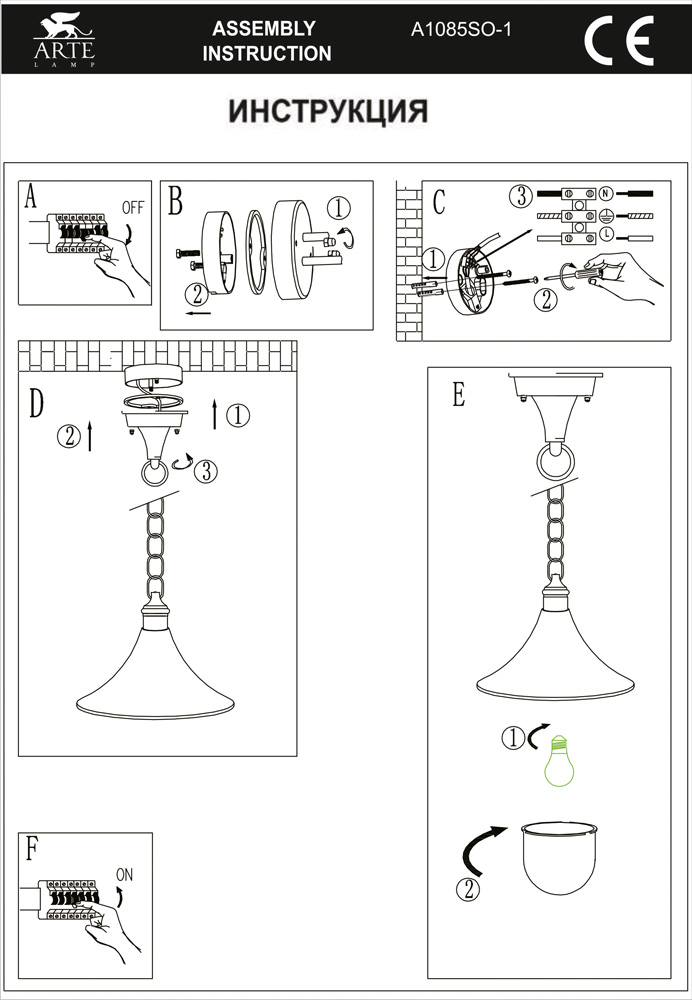 ARTE
LAMP

ASSEMBLY
INSTRUCTION

A1085SO-1

CE

ИНСТРУКЦИЯ

A

OFF

B

①

②

C

③

N

L

①

②

D

② ①

③

E

①

②

F

ON