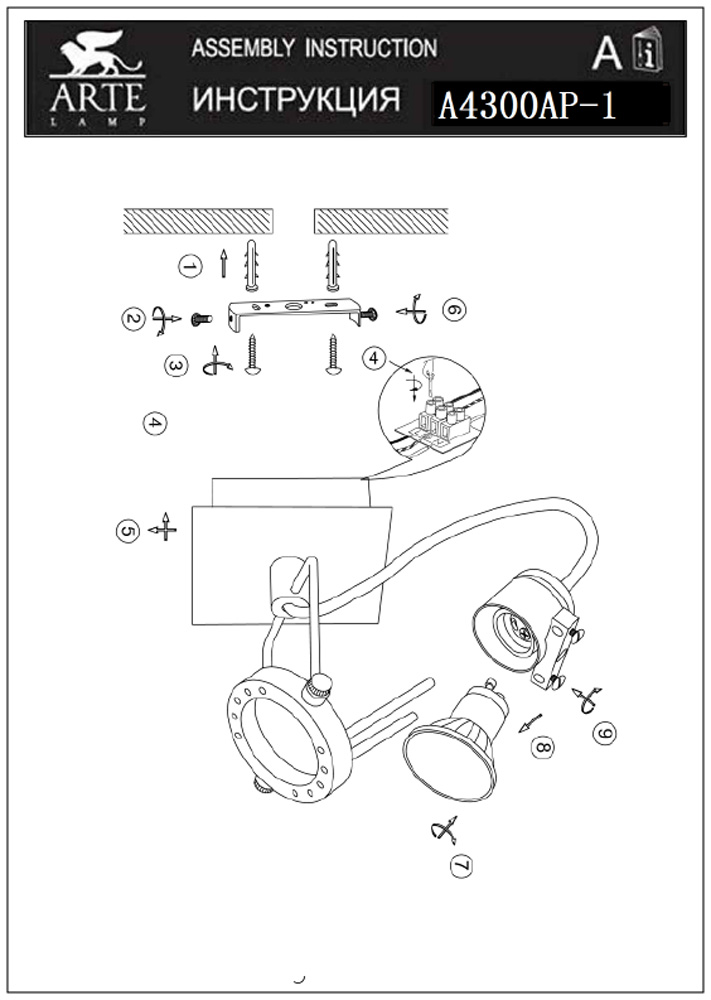 ARTE
LAMP
ASSEMBLY INSTRUCTION
ИНСТРУКЦИЯ
A
A4300AP-1

1
2
3
4
4
5
6
7
8
9