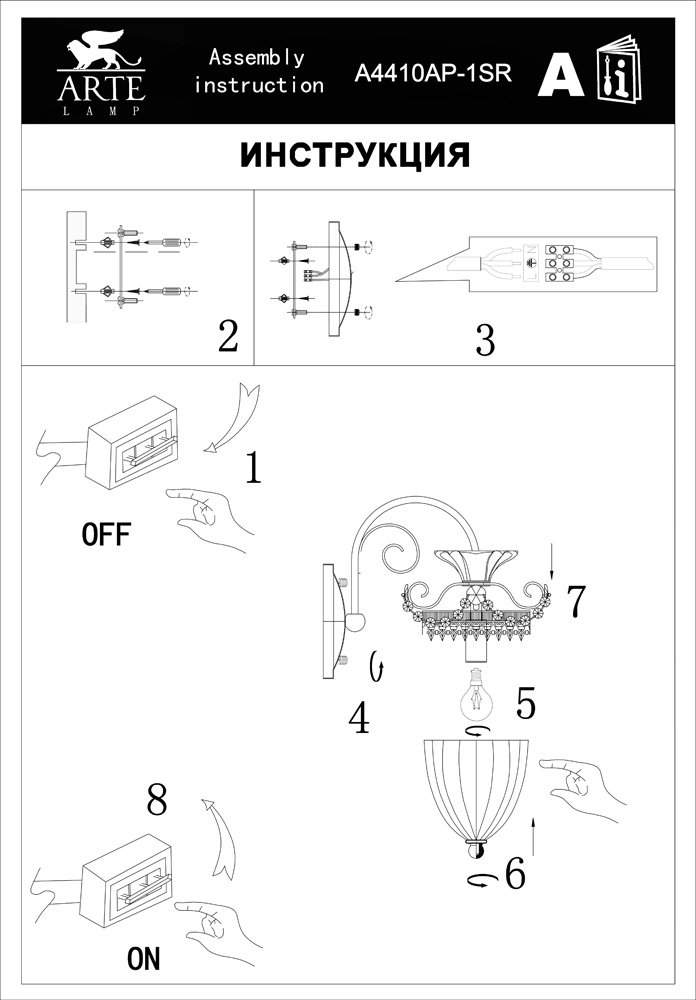 ARTE
LAMP

Assembly instruction

A4410AP-1SR

A

ИНСТРУКЦИЯ

2

3

1

OFF

7

4

5

6

8

ON