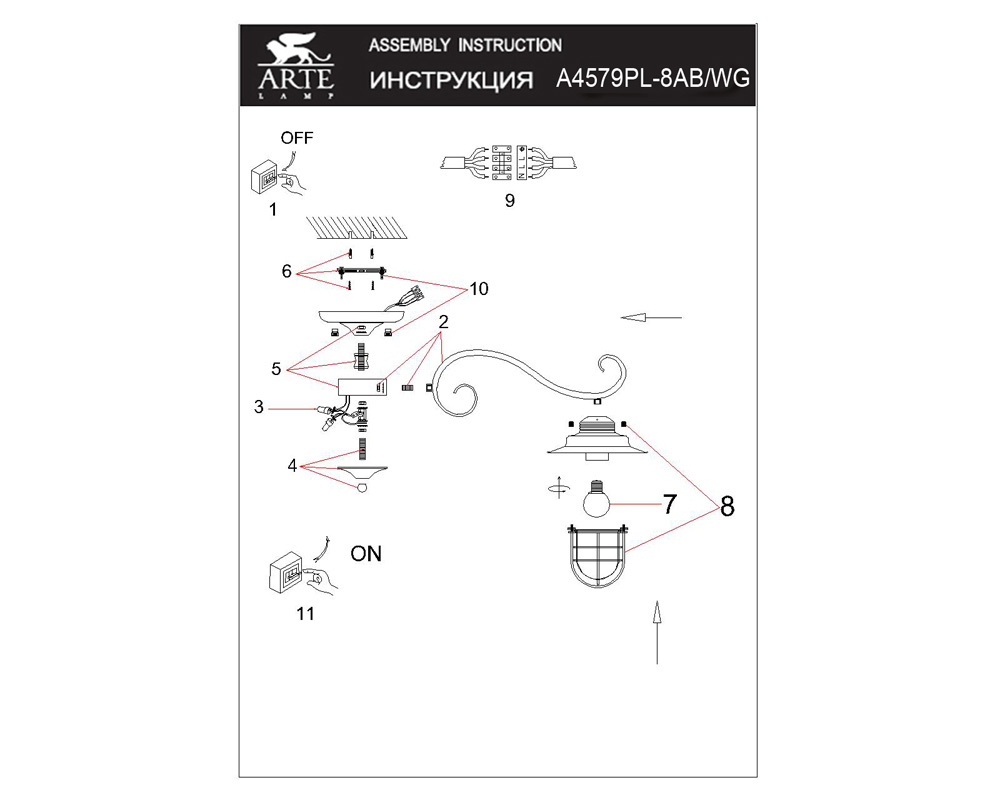 ARTE LAMP

ASSEMBLY INSTRUCTION

ИНСТРУКЦИЯ A4579PL-8AB/WG

OFF

1

9

6

10

2

5

3

4

7

8

ON

11