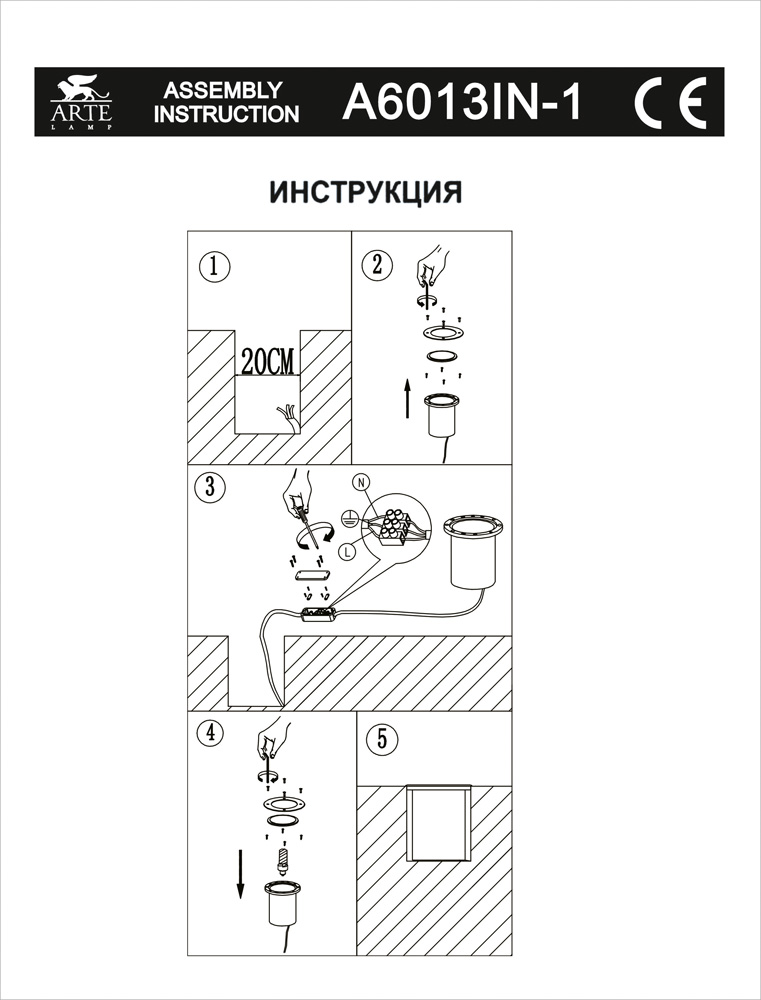 ARTE
LAMP

ASSEMBLY INSTRUCTION

A6013IN-1

CE

ИНСТРУКЦИЯ

1

20CM

2

3

N

L

4

5