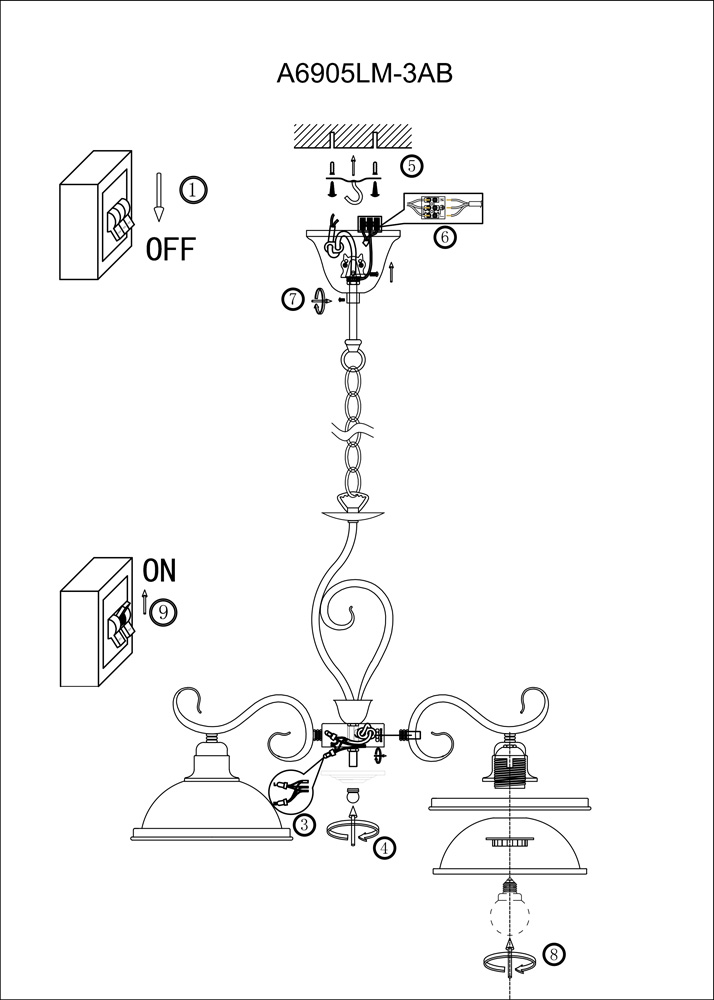 A6905LM-3AB

1
OFF

5

6

7

ON
9

3

4

8