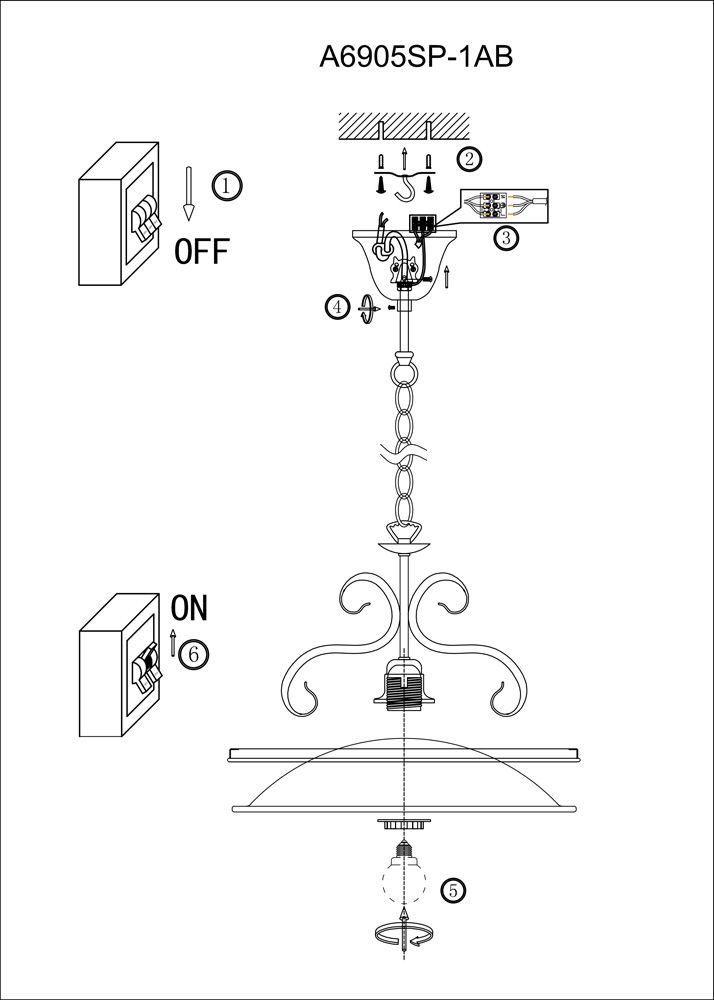 A6905SP-1AB

①
OFF

②

③

④

ON
⑥

⑤