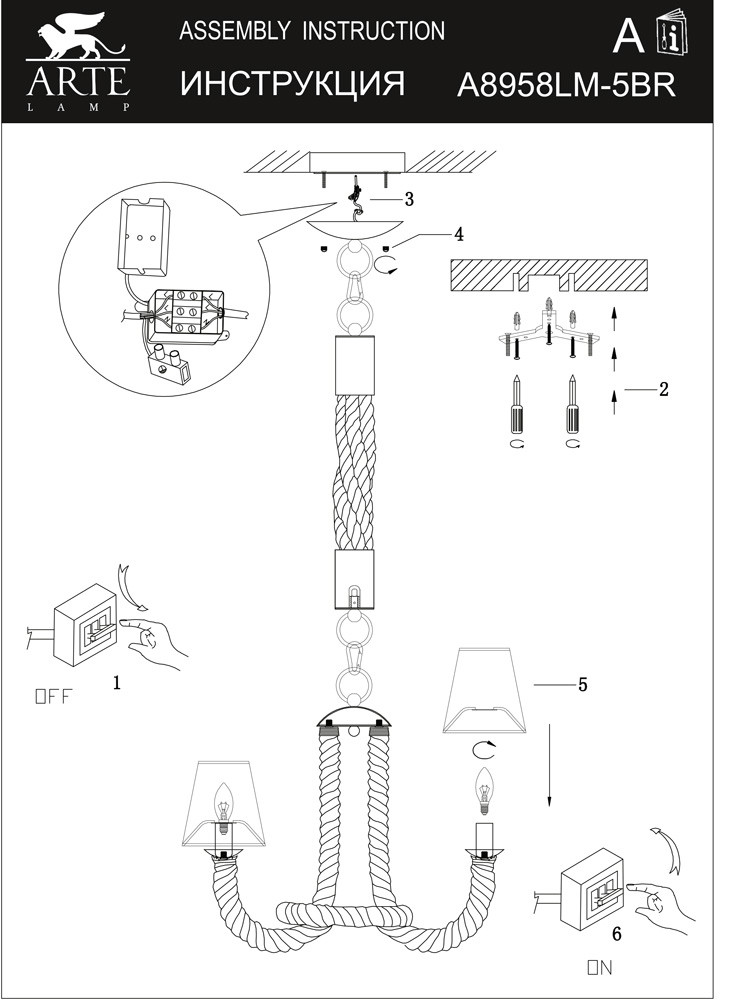 ARTE
LAMP
ASSEMBLY INSTRUCTION
ИНСТРУКЦИЯ
A
A8958LM-5BR

3
4
2
1
OFF
5
6
ON