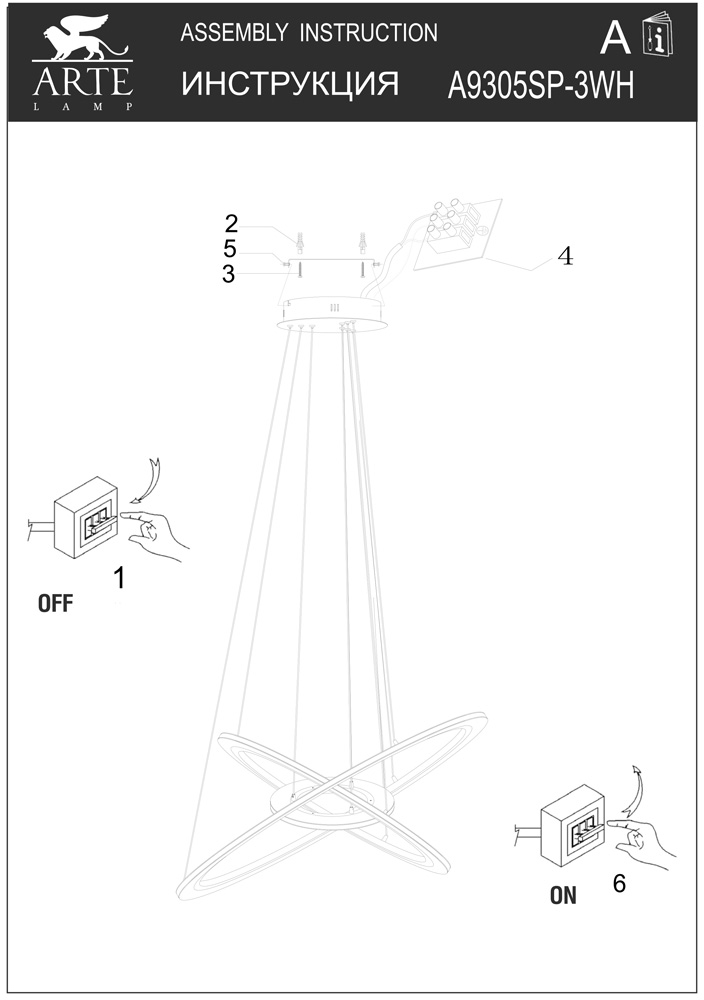 ARTE
LAMP

ASSEMBLY INSTRUCTION

ИНСТРУКЦИЯ

A

A9305SP-3WH

2
5
3

4

1

OFF

ON

6