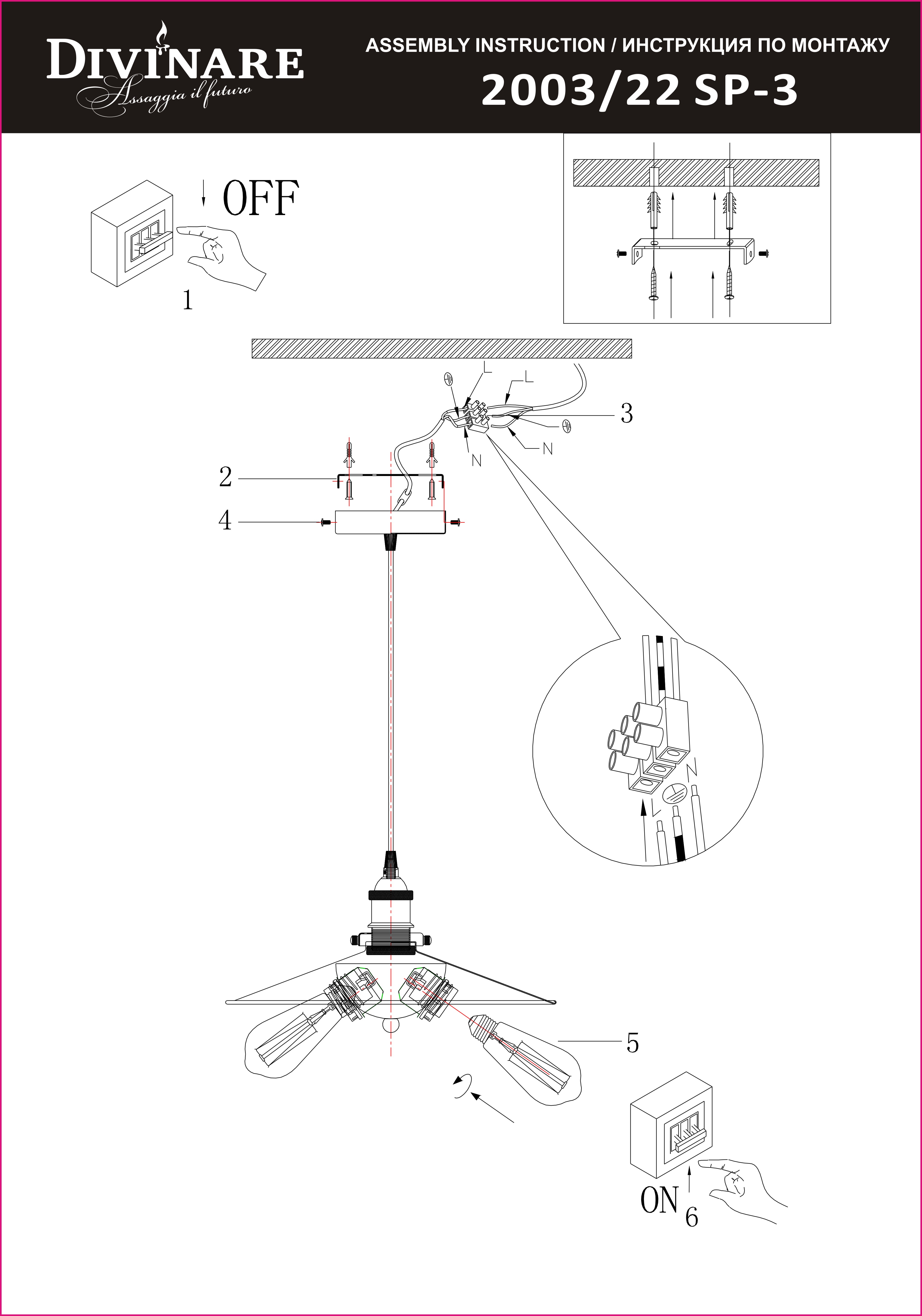 DIVINARE
Assaggia il futuro

ASSEMBLY INSTRUCTION / ИНСТРУКЦИЯ ПО МОНТАЖУ
2003/22 SP-3

OFF
1

L
L
3
N
N
2
4

N
L

5

ON
6