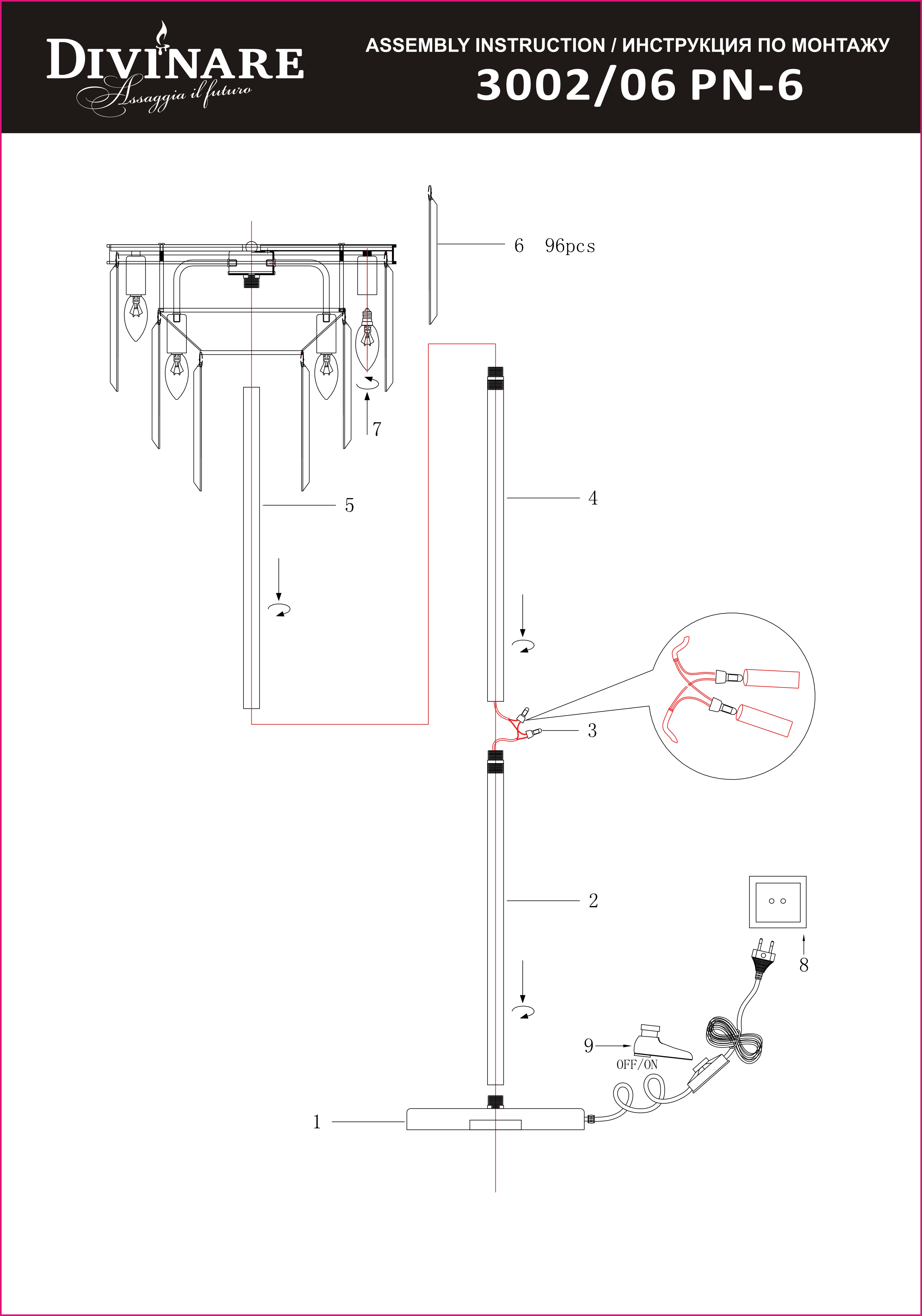 DIVINARE
Assaggia il futuro

ASSEMBLY INSTRUCTION / ИНСТРУКЦИЯ ПО МОНТАЖУ
3002/06 PN-6

6 96pcs

7

5

4

3

2

8

9

OFF/ON

1