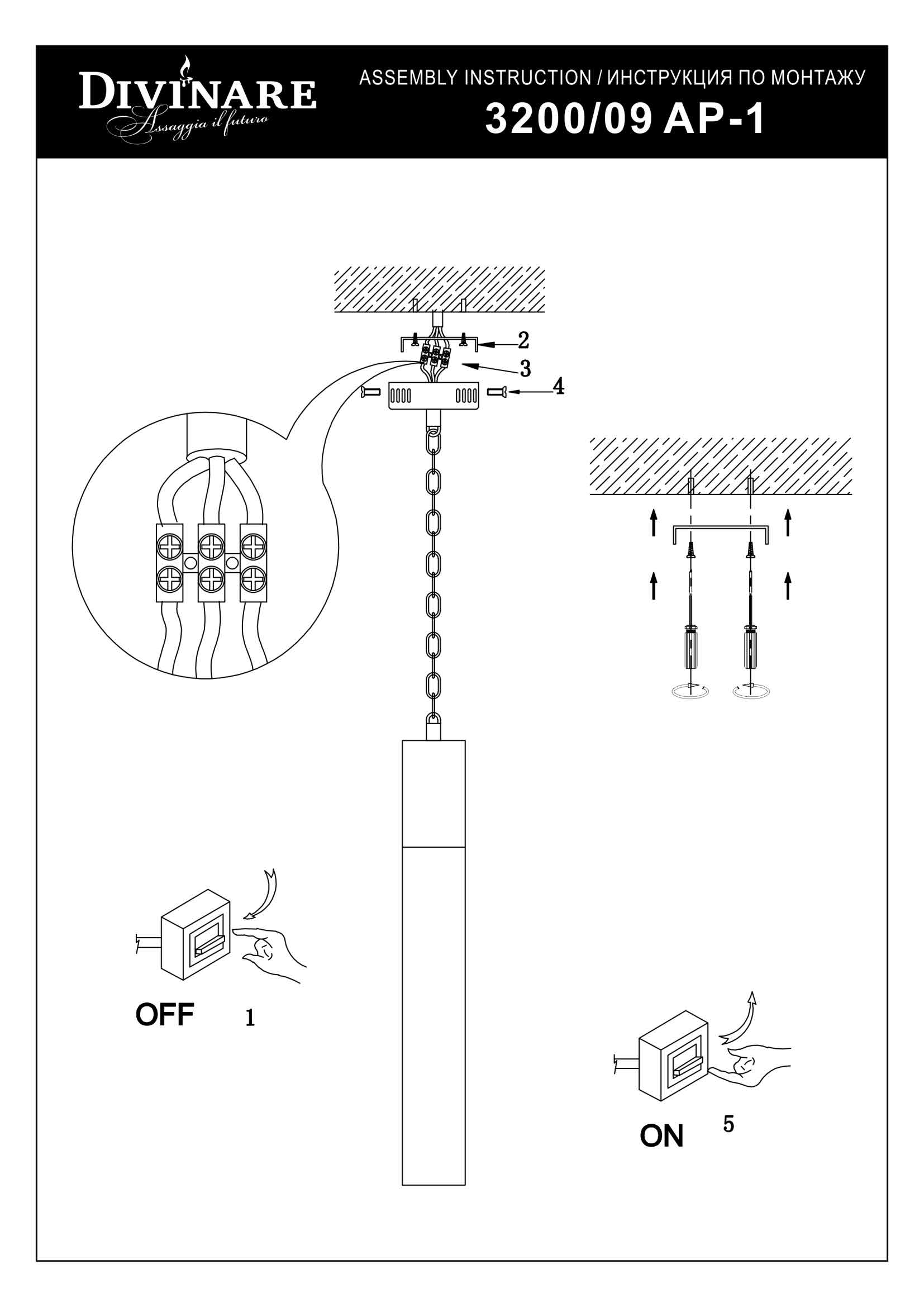 DIVINARE
Assaggia il futuro

ASSEMBLY INSTRUCTION / ИНСТРУКЦИЯ ПО МОНТАЖУ
3200/09 AP-1

2
3
4

OFF 1

ON 5