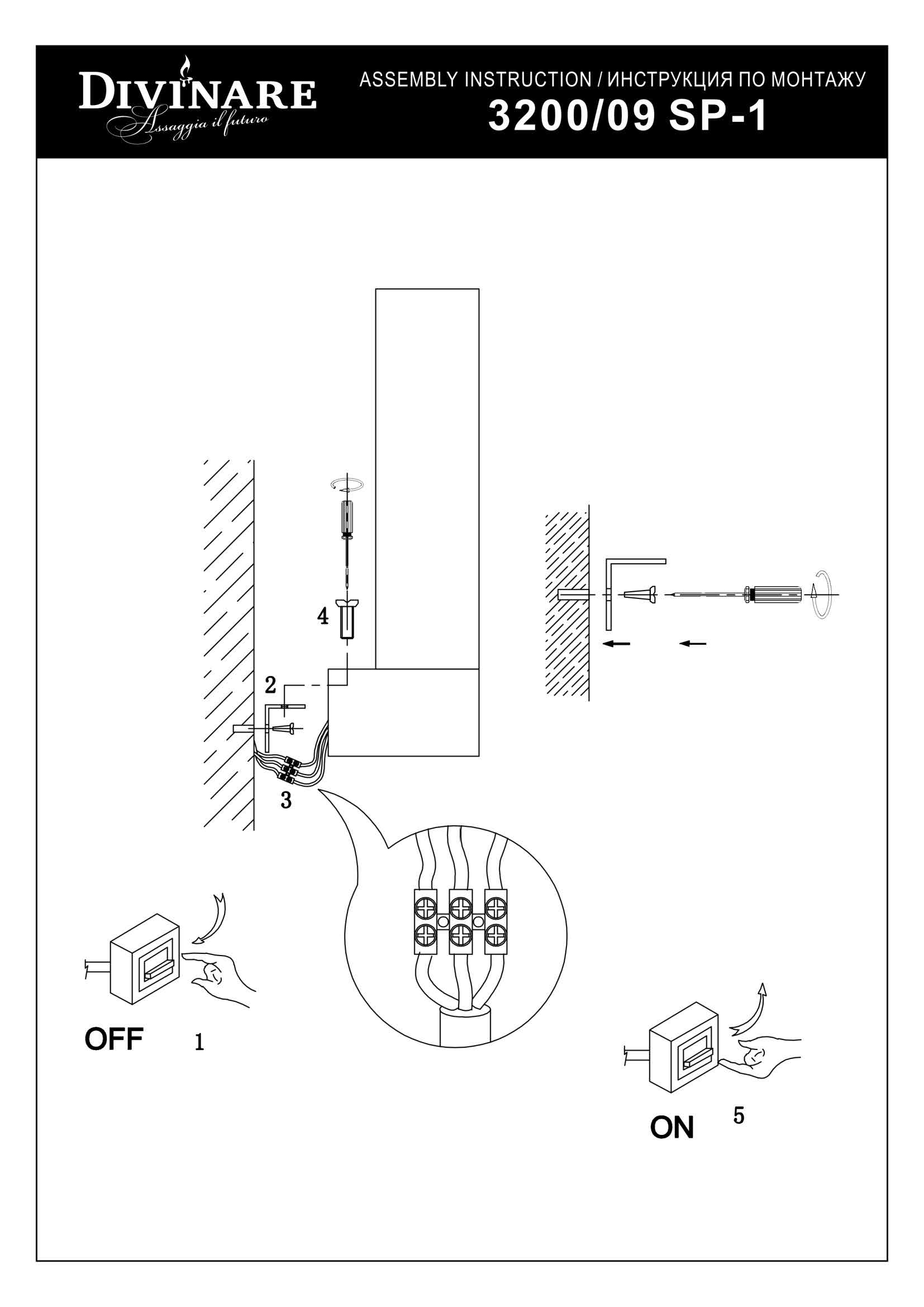 DIVINARE
Assaggia il futuro

ASSEMBLY INSTRUCTION / ИНСТРУКЦИЯ ПО МОНТАЖУ
3200/09 SP-1

4

2

3

OFF 1

ON 5