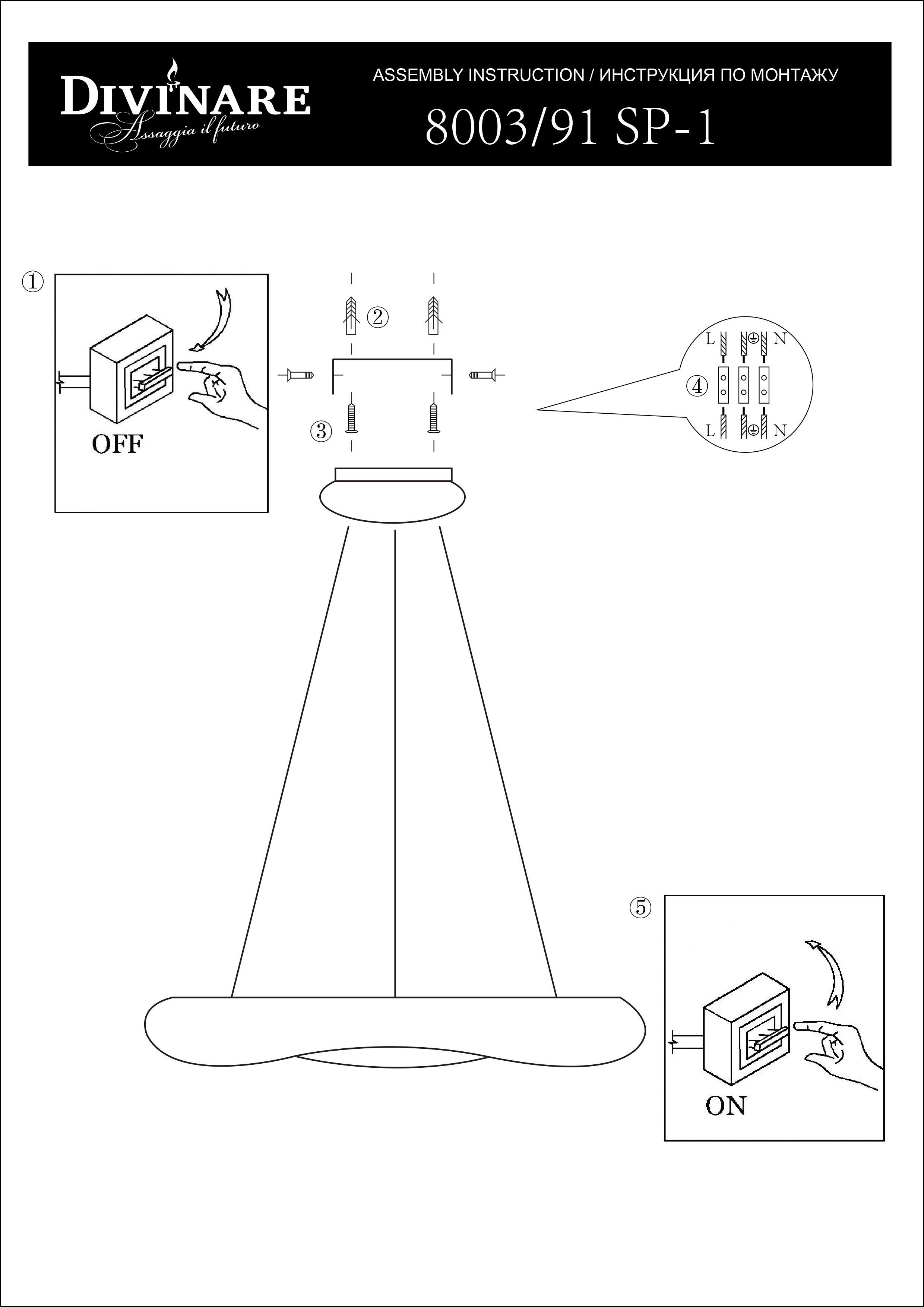 DIVINARE
Assaggia il futuro

ASSEMBLY INSTRUCTION / ИНСТРУКЦИЯ ПО МОНТАЖУ

8003/91 SP-1

①

OFF

②

③

④

L N

L N

⑤

ON