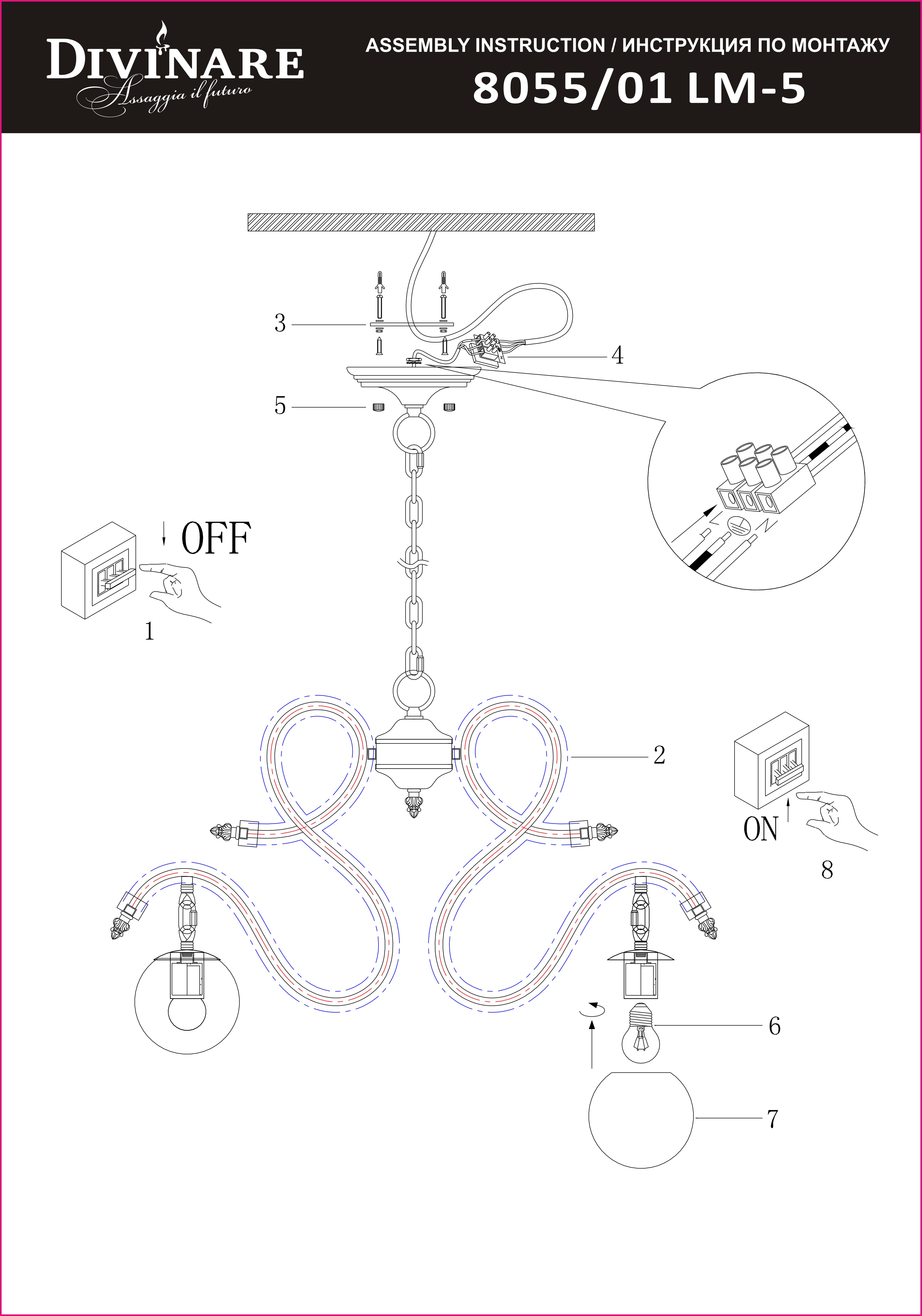 DIVINARE
Assaggia il futuro

ASSEMBLY INSTRUCTION / ИНСТРУКЦИЯ ПО МОНТАЖУ
8055/01 LM-5

3
4
5
L
N
OFF
1
2
ON
8
6
7