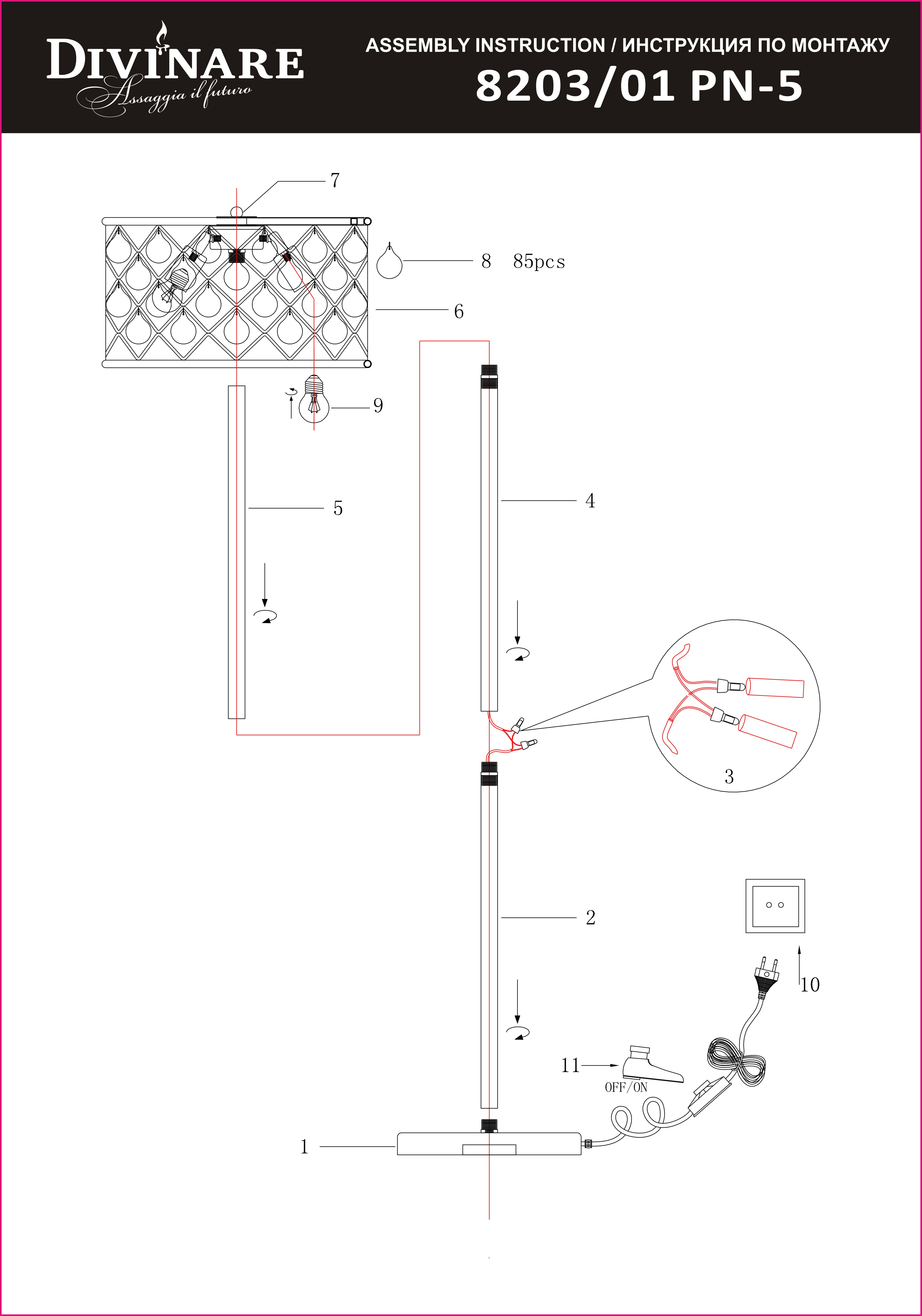 DIVINARE
Assaggia il futuro

ASSEMBLY INSTRUCTION / ИНСТРУКЦИЯ ПО МОНТАЖУ
8203/01 PN-5

7
8 85pcs
6
9
5
4
3
2
10
11
OFF/ON
1