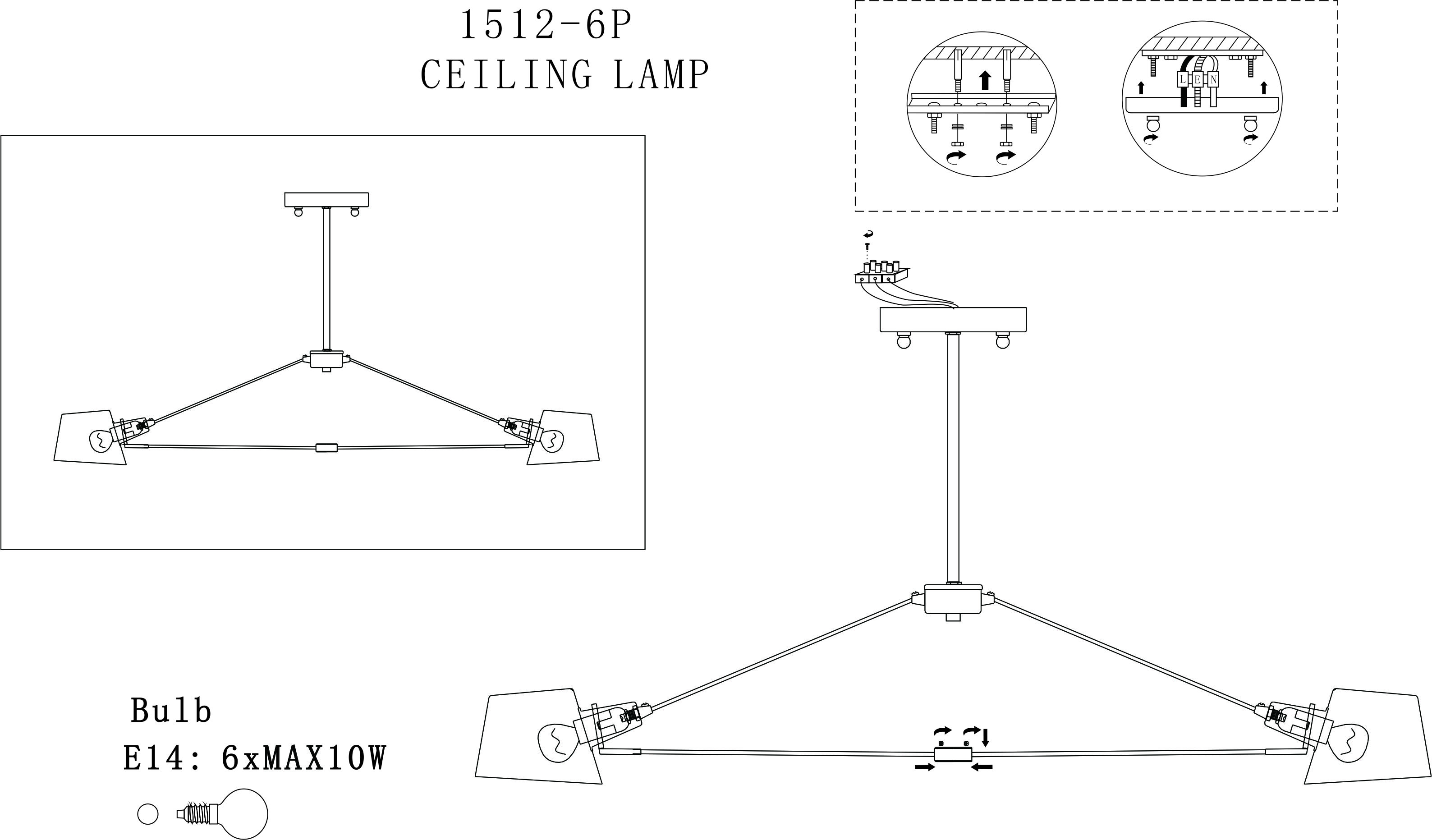 1512-6P
CEILING LAMP

L E N

Bulb
E14: 6xMAX10W