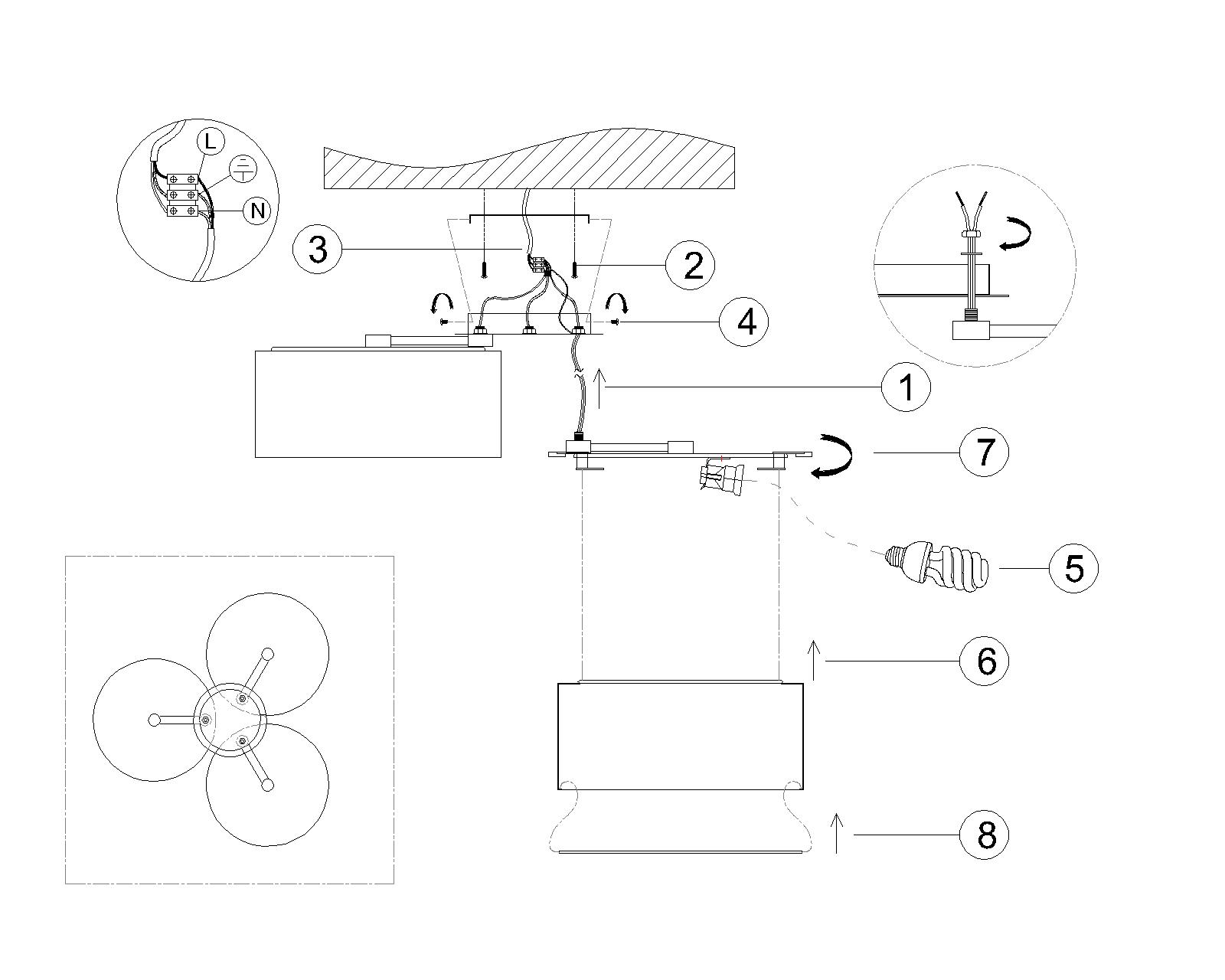 L
N
3
2
4
1
7
5
6
8