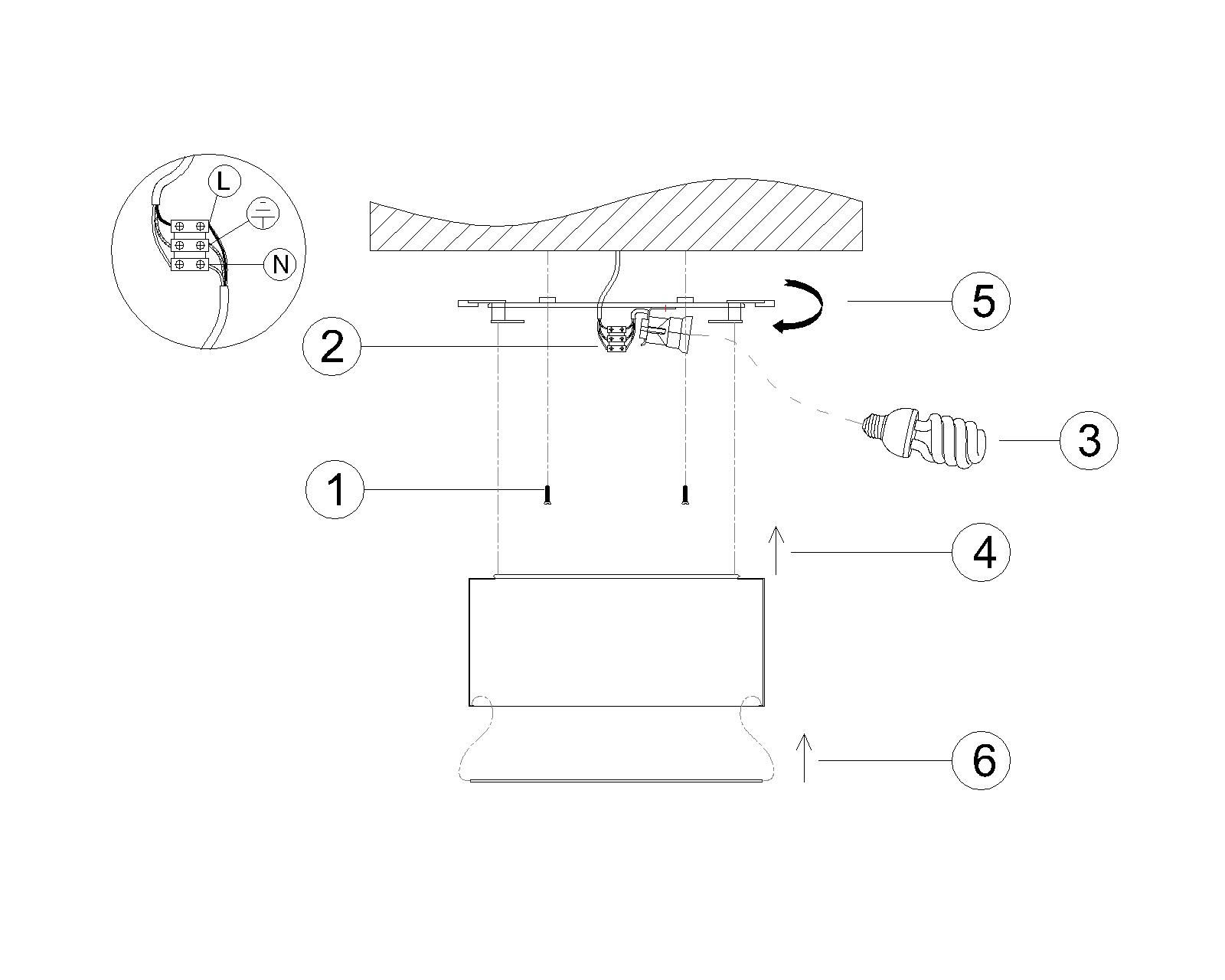 L
N
5
2
3
1
4
6