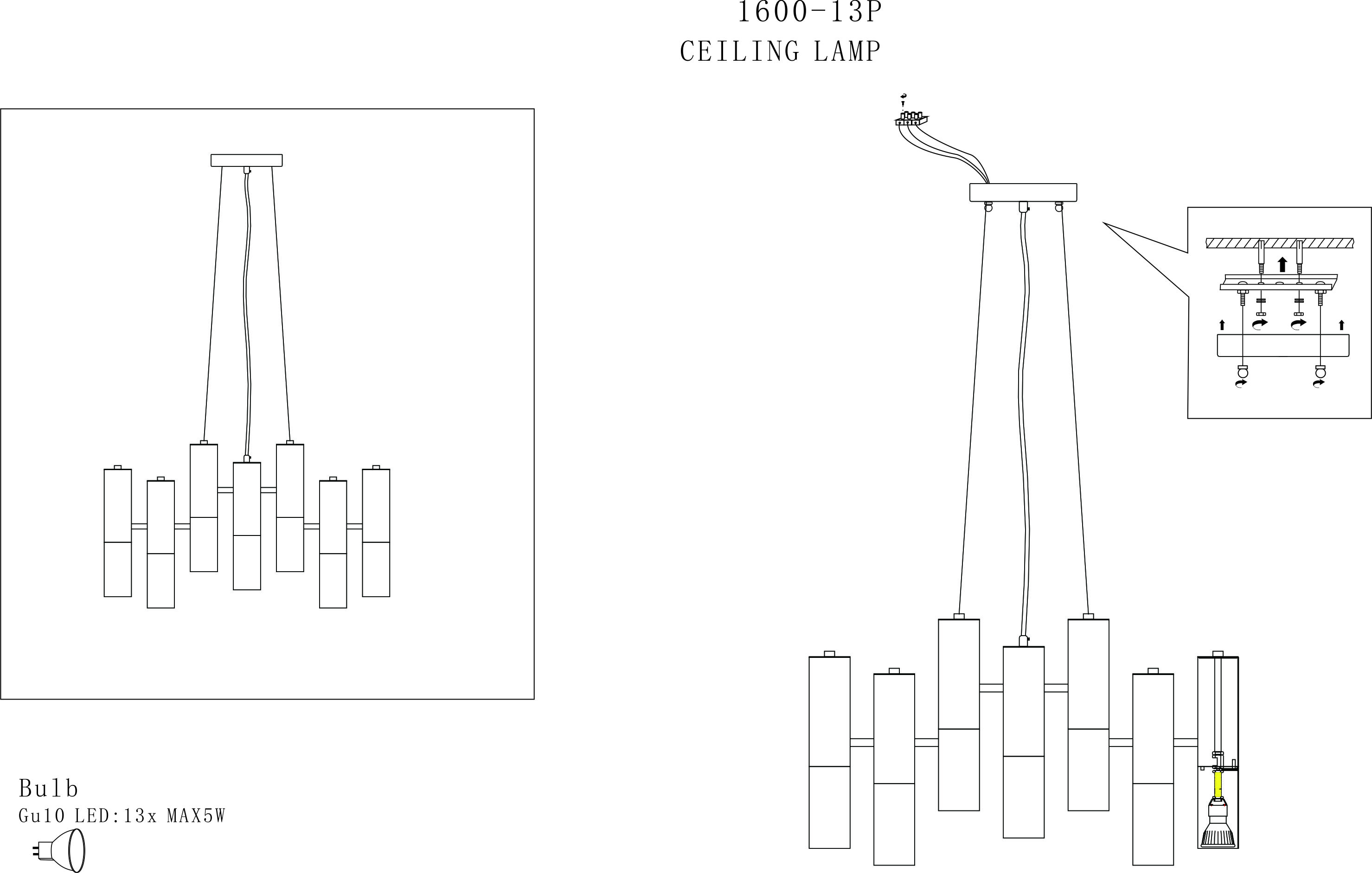 1600-13P
CEILING LAMP

Bulb
Gu10 LED:13x MAX5W