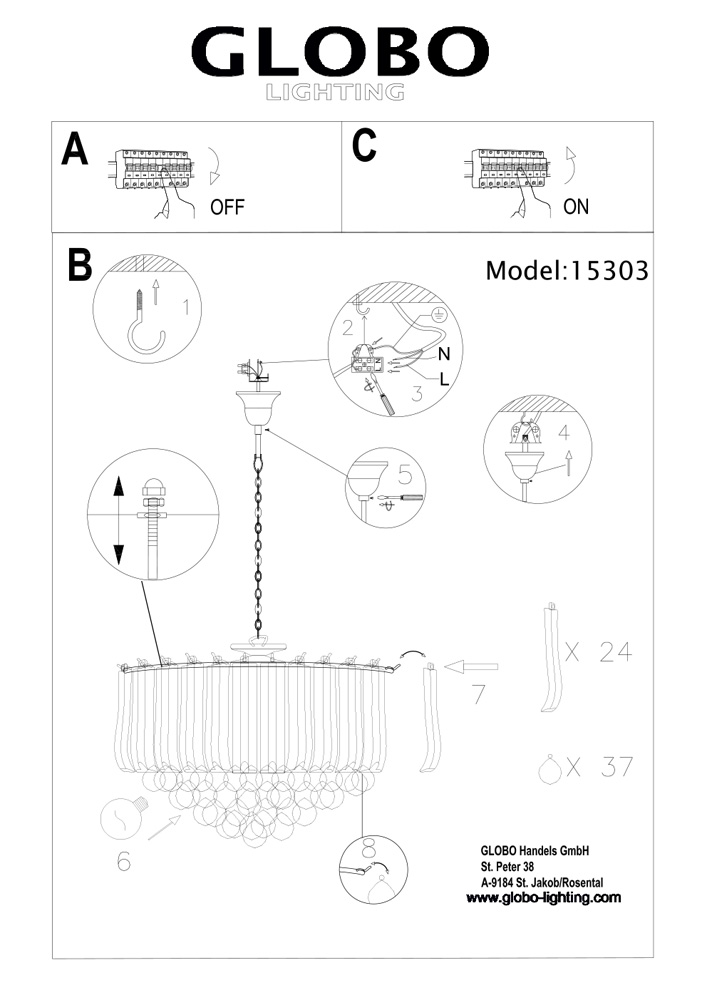 GLOBO
LIGHTING

A
OFF

C
ON

B
Model:15303

1

2
N
L
3

4

5

X 24

7

X 37

6

8

GLOBO Handels GmbH
St. Peter 38
A-9184 St. Jakob/Rosental
www.globo-lighting.com