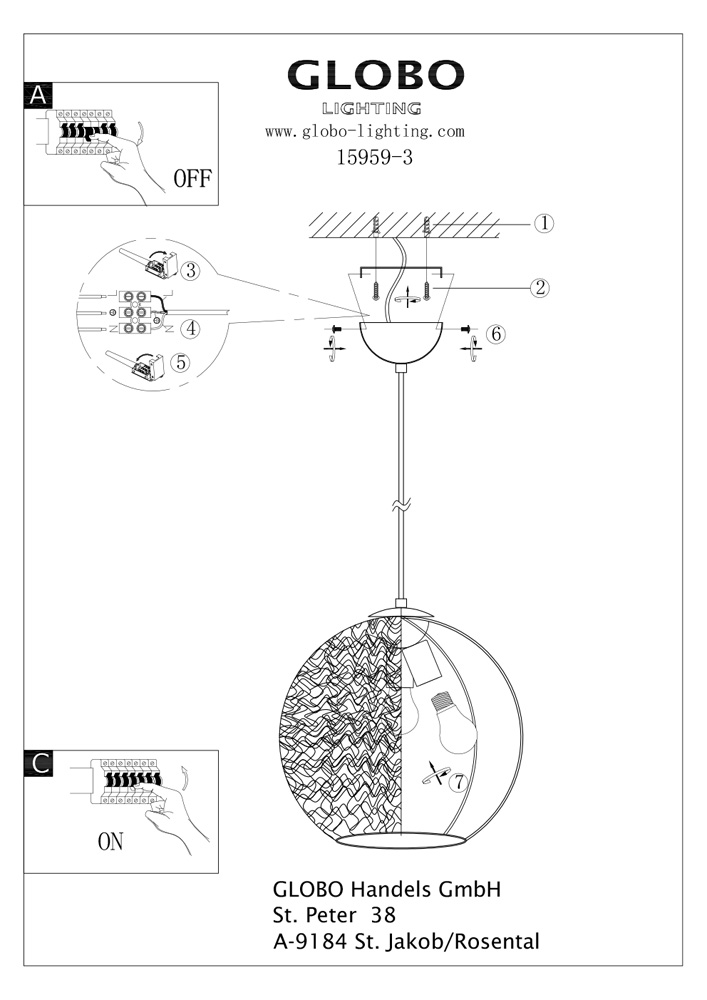 A

OFF

GLOBO
LIGHTING
www.globo-lighting.com
15959-3

①
②
③
④
⑤
⑥
⑦

C

ON

GLOBO Handels GmbH
St. Peter 38
A-9184 St. Jakob/Rosental