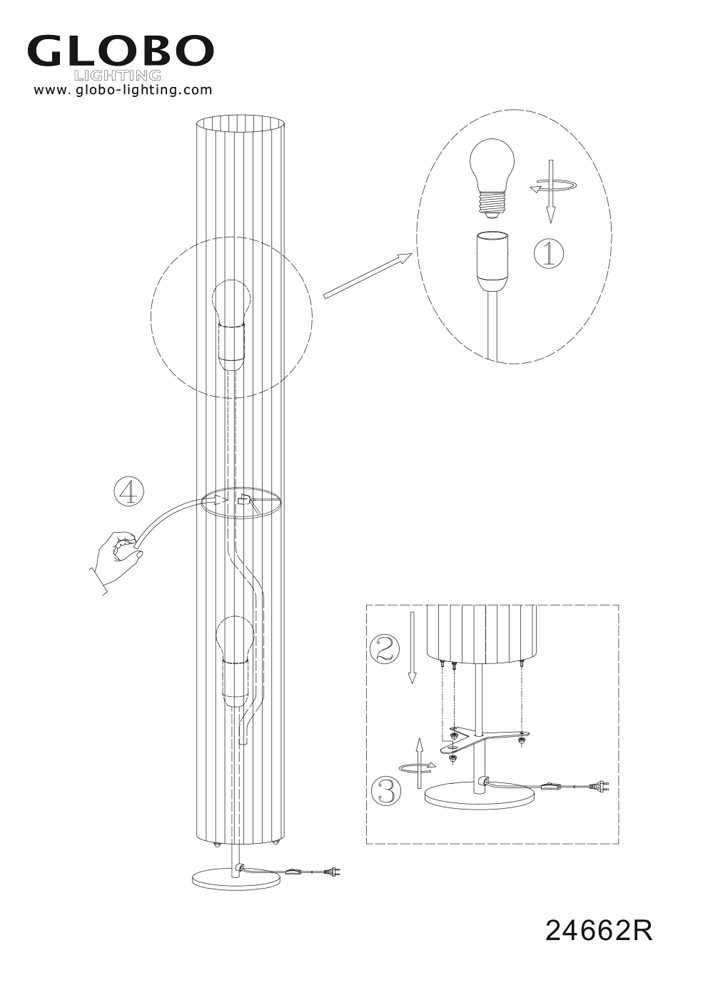 GLOBO
LIGHTING
www.globo-lighting.com

①

④

②

③

24662R