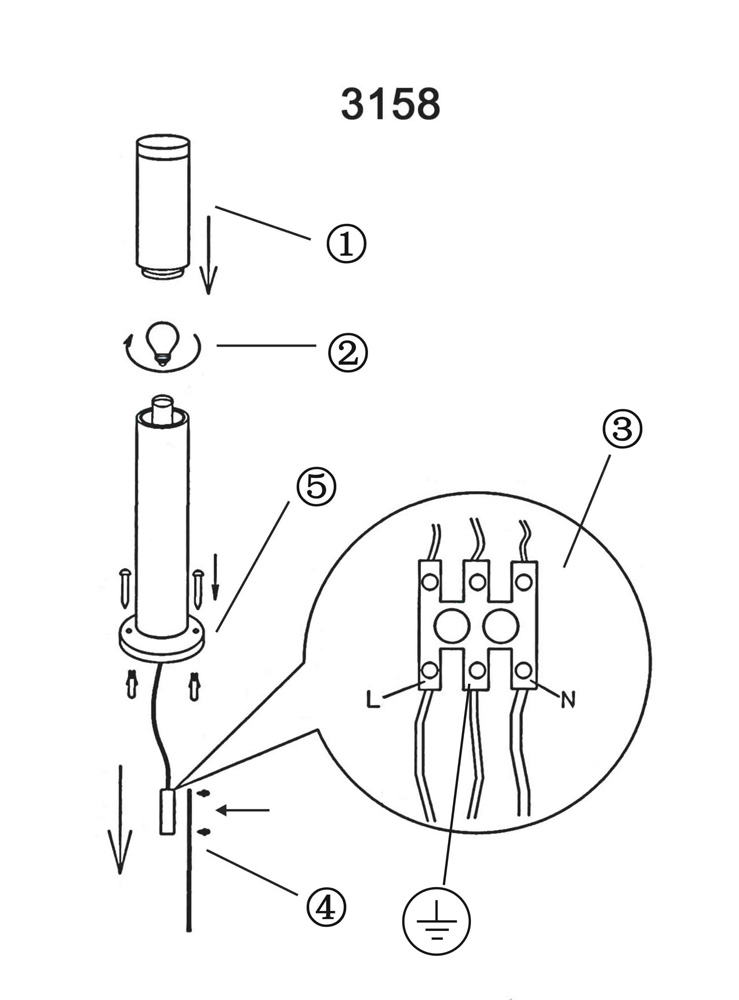 3158

①

②

③

⑤

L

N

④