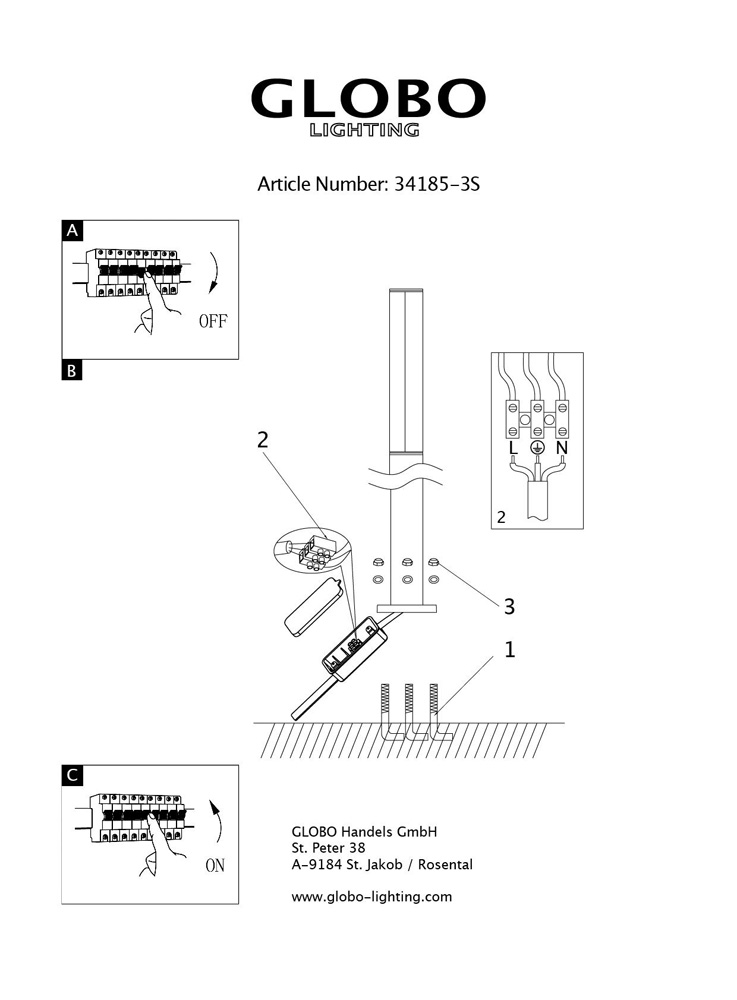 GLOBO
LIGHTING

Article Number: 34185-3S

A

OFF

B

2

L N

2

3

1

C

ON

GLOBO Handels GmbH
St. Peter 38
A-9184 St. Jakob / Rosental

www.globo-lighting.com