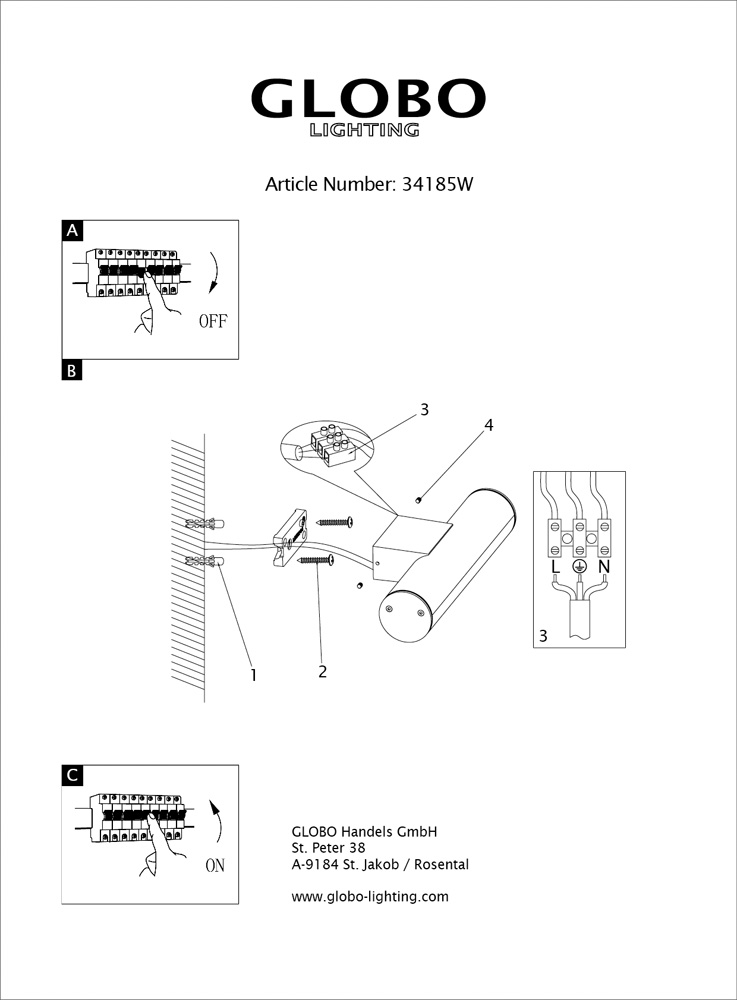 GLOBO
LIGHTING

Article Number: 34185W

A

OFF

B

3

4

L N

3

1

2

C

ON

GLOBO Handels GmbH
St. Peter 38
A-9184 St. Jakob / Rosental

www.globo-lighting.com