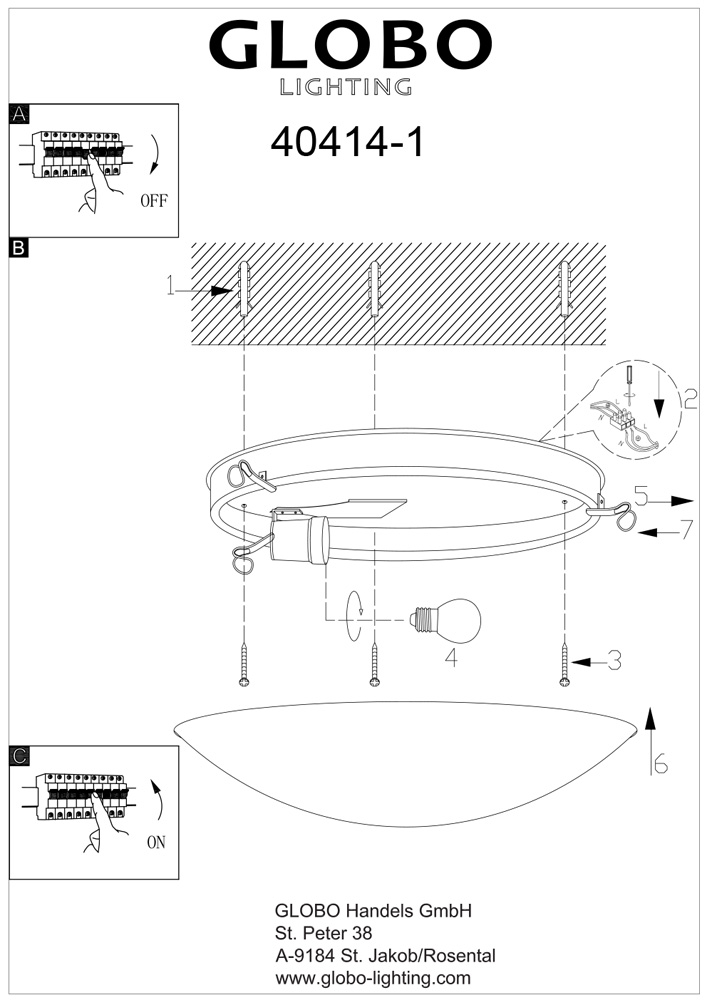 GLOBO
LIGHTING

40414-1

A

OFF

B

1

2

5

7

4

3

6

C

ON

GLOBO Handels GmbH
St. Peter 38
A-9184 St. Jakob/Rosental
www.globo-lighting.com