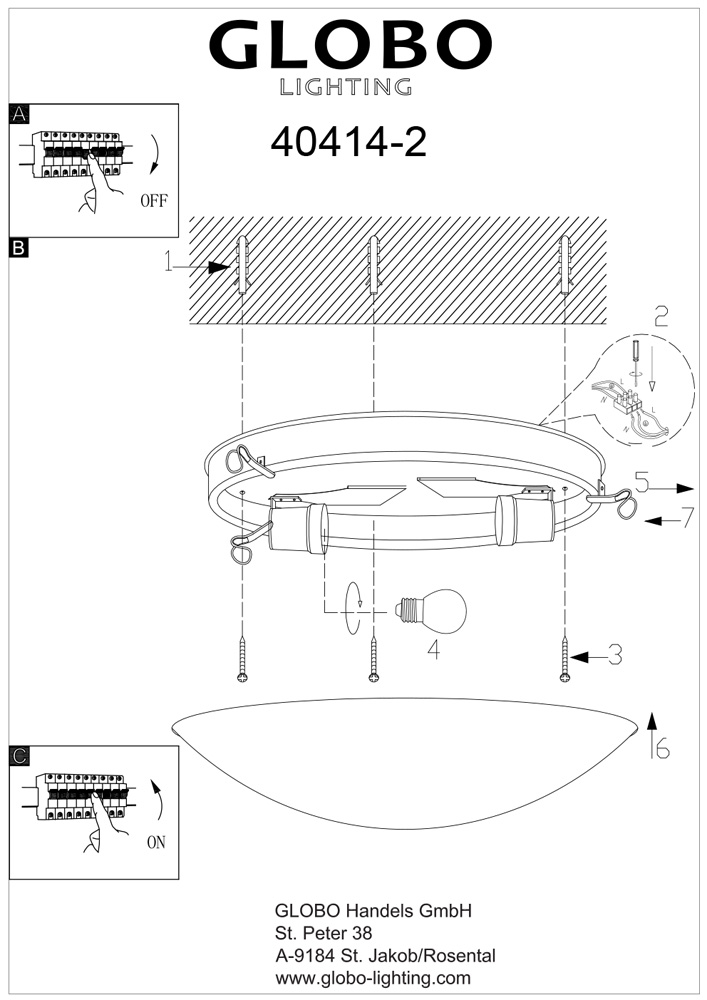 GLOBO
LIGHTING

40414-2

A

OFF

B

1

2

5

7

4

3

6

C

ON

GLOBO Handels GmbH
St. Peter 38
A-9184 St. Jakob/Rosental
www.globo-lighting.com