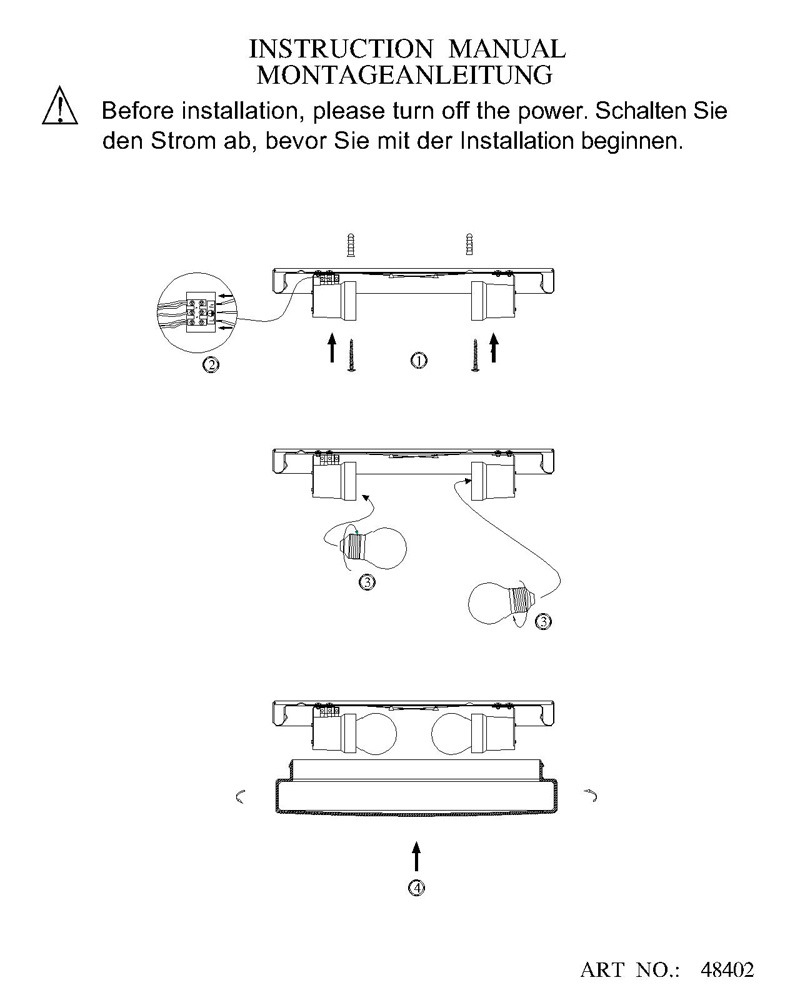 INSTRUCTION MANUAL
MONTAGEANLEITUNG

Before installation, please turn off the power. Schalten Sie den Strom ab, bevor Sie mit der Installation beginnen.

②

①

③

③

④

ART NO.: 48402