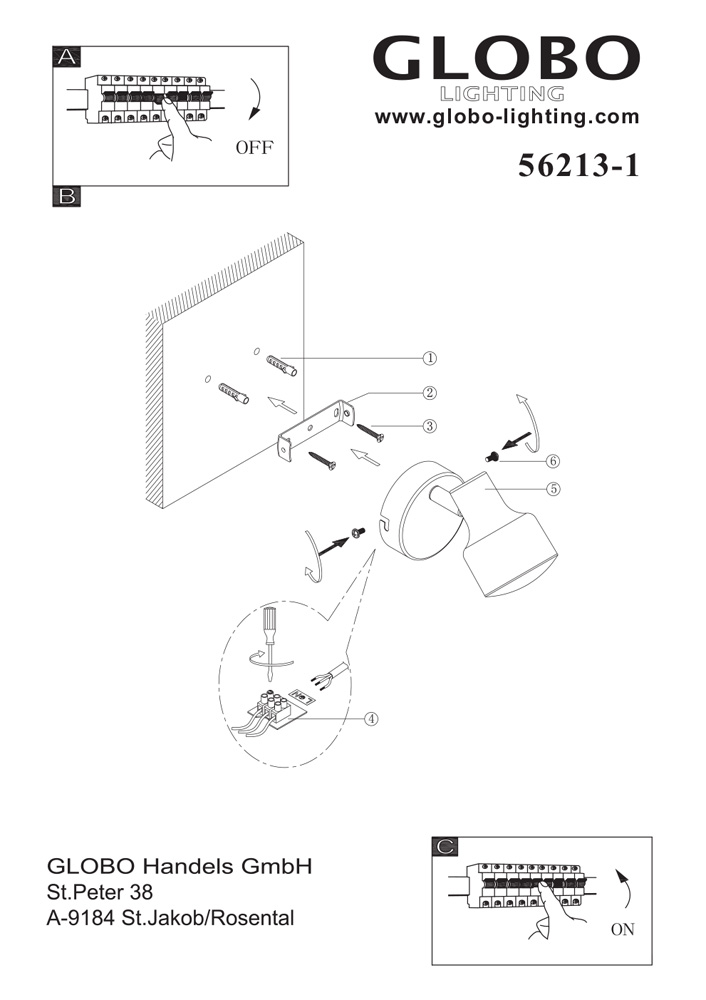 A

OFF

GLOBO
LIGHTING
www.globo-lighting.com

56213-1

B

①
②
③
⑥
⑤
④

GLOBO Handels GmbH
St.Peter 38
A-9184 St.Jakob/Rosental

C

ON