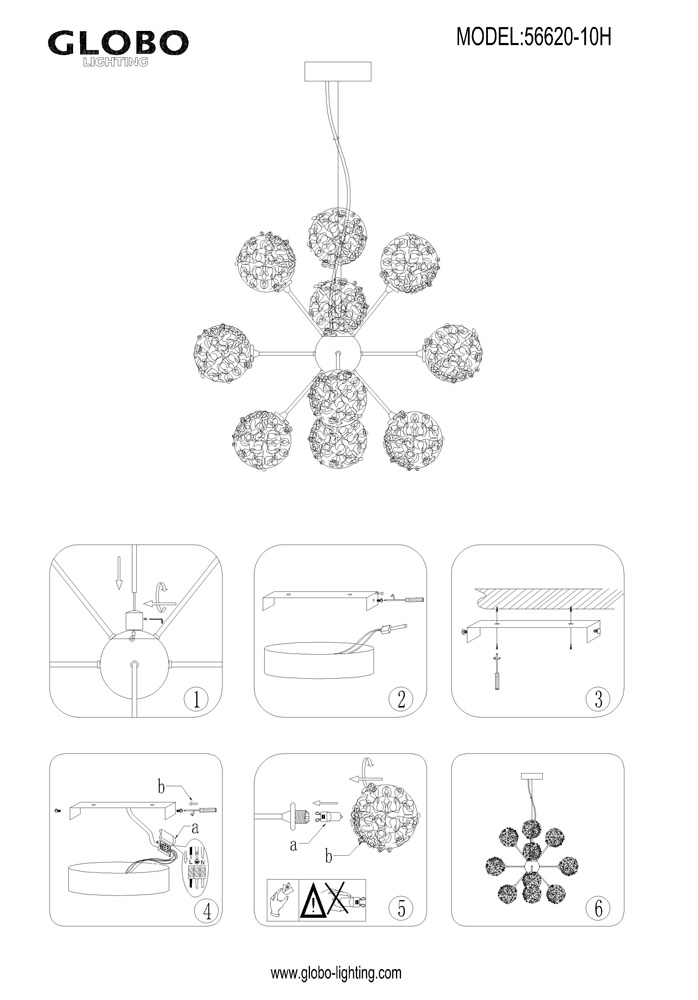 GLOBO
LIGHTING

MODEL:56620-10H

1

2

3

b

a

4

a

b

5

6

www.globo-lighting.com