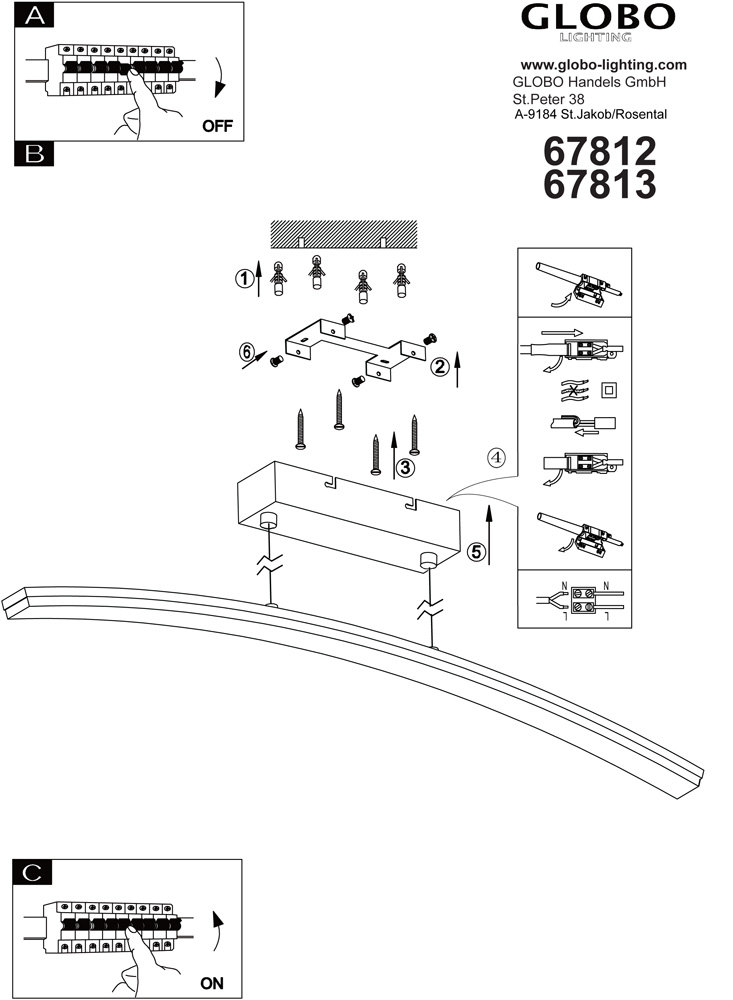 A

OFF

B

GLOBO
LIGHTING

www.globo-lighting.com
GLOBO Handels GmbH
St.Peter 38
A-9184 St.Jakob/Rosental

67812
67813

1

6

2

3

4

5

N
N
1
1

C

ON