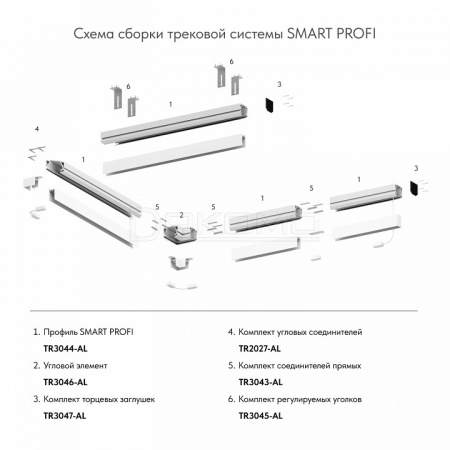 Схема сборки трековой системы SMART PROFI

6

6

3

1

4

1

3

1

5

5

2

5

1

Dekomo

1. Профиль SMART PROFI

TR3044-AL

2. Угловой элемент

TR3046-AL

3. Комплект торцевых заглушек

TR3047-AL

4. Комплект угловых соединителей

TR2027-AL

5. Комплект соединителей прямых

TR3043-AL

6. Комплект регулируемых уголков

TR3045-AL