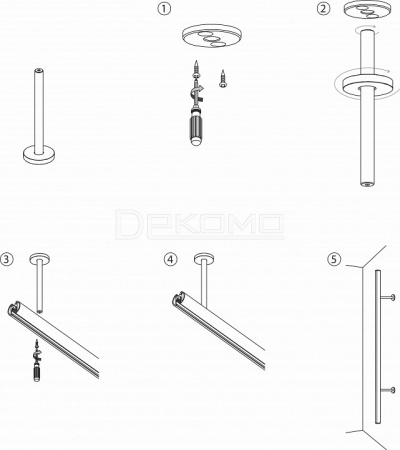 ①
②
DEKOMO
③
④
⑤