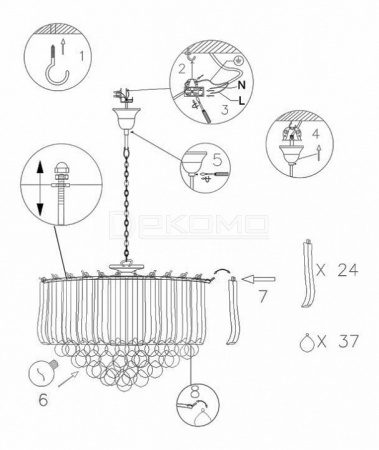 1

2
N
L
3

4

5

DEKOMO

X 24

7

X 37

6

8