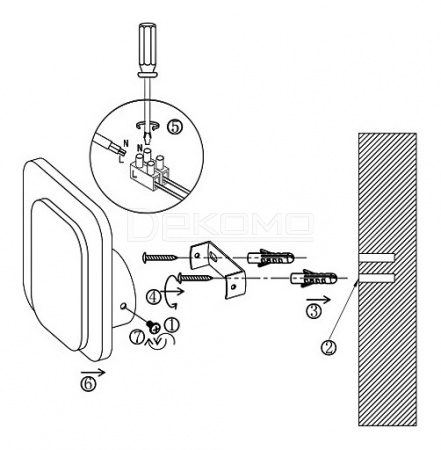 ⑤
N
L
N
L
DEKOMO
④
③
①
⑦
②
⑥