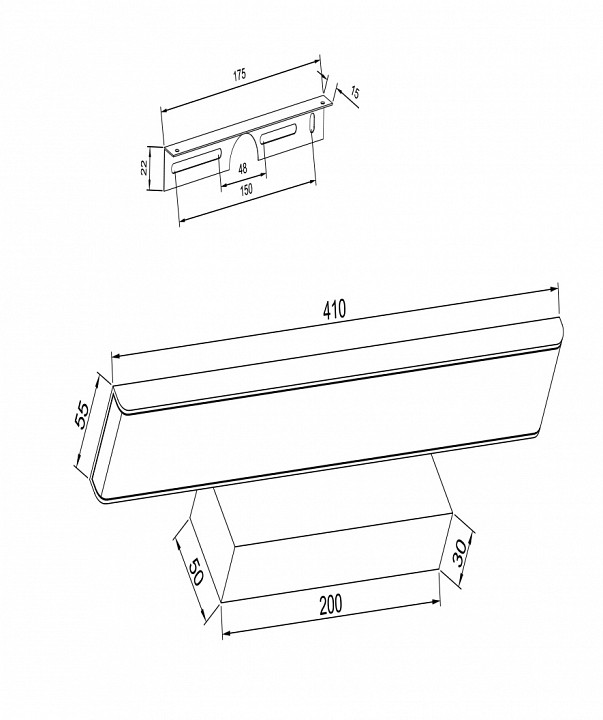 175
15
22
48
150
410
55
50
30
200